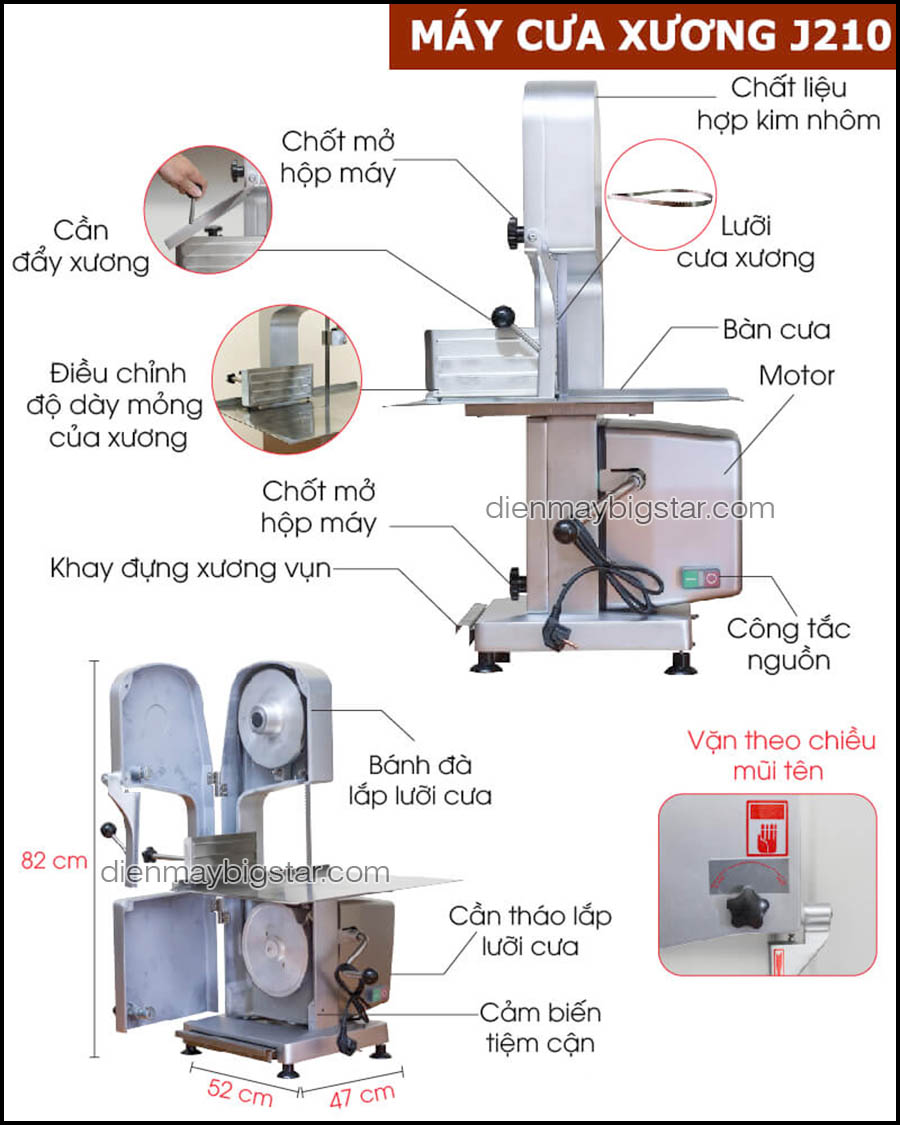 MÁY CƯA XƯƠNG J210

Chất liệu hợp kim nhôm

Chốt mở hộp máy

Cần đẩy xương

Lưỡi cưa xương

Bàn cưa

Motor

Điều chỉnh độ dày mỏng của xương

Chốt mở hộp máy

dienmaybigstar.com

Khay đựng xương vụn

Công tắc nguồn

Bánh đà lắp lưỡi cưa

Vặn theo chiều mũi tên

82 cm

dienmaybigstar.com

Cần tháo lắp lưỡi cưa

Cảm biến tiệm cận

52 cm

47 cm